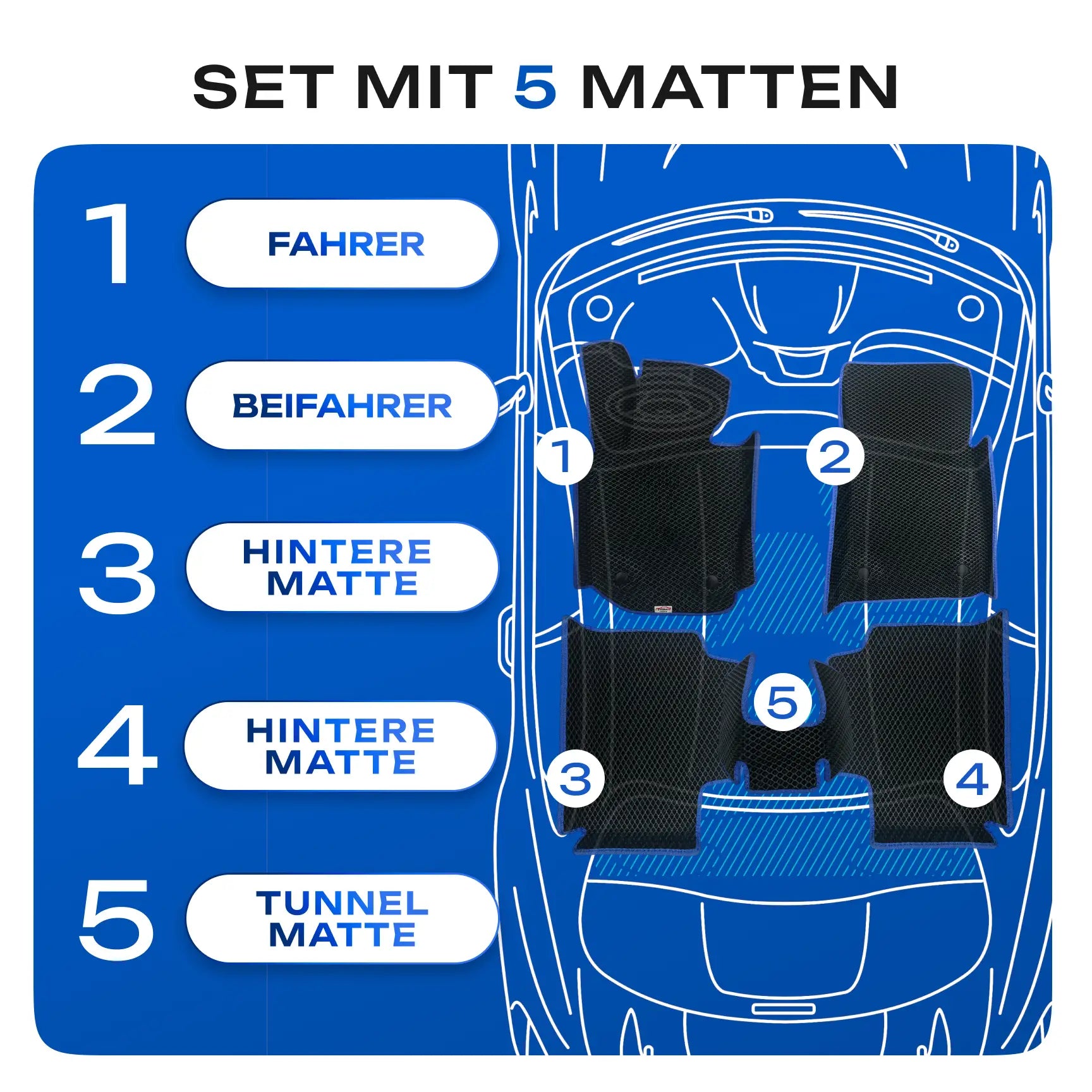 SET MIT 5 MATTEN

1 FAHRER

2 BEIFAHRER

3 HINTERE MATTE

4 HINTERE MATTE

5 TUNNEL MATTE

1

2

5

3

4