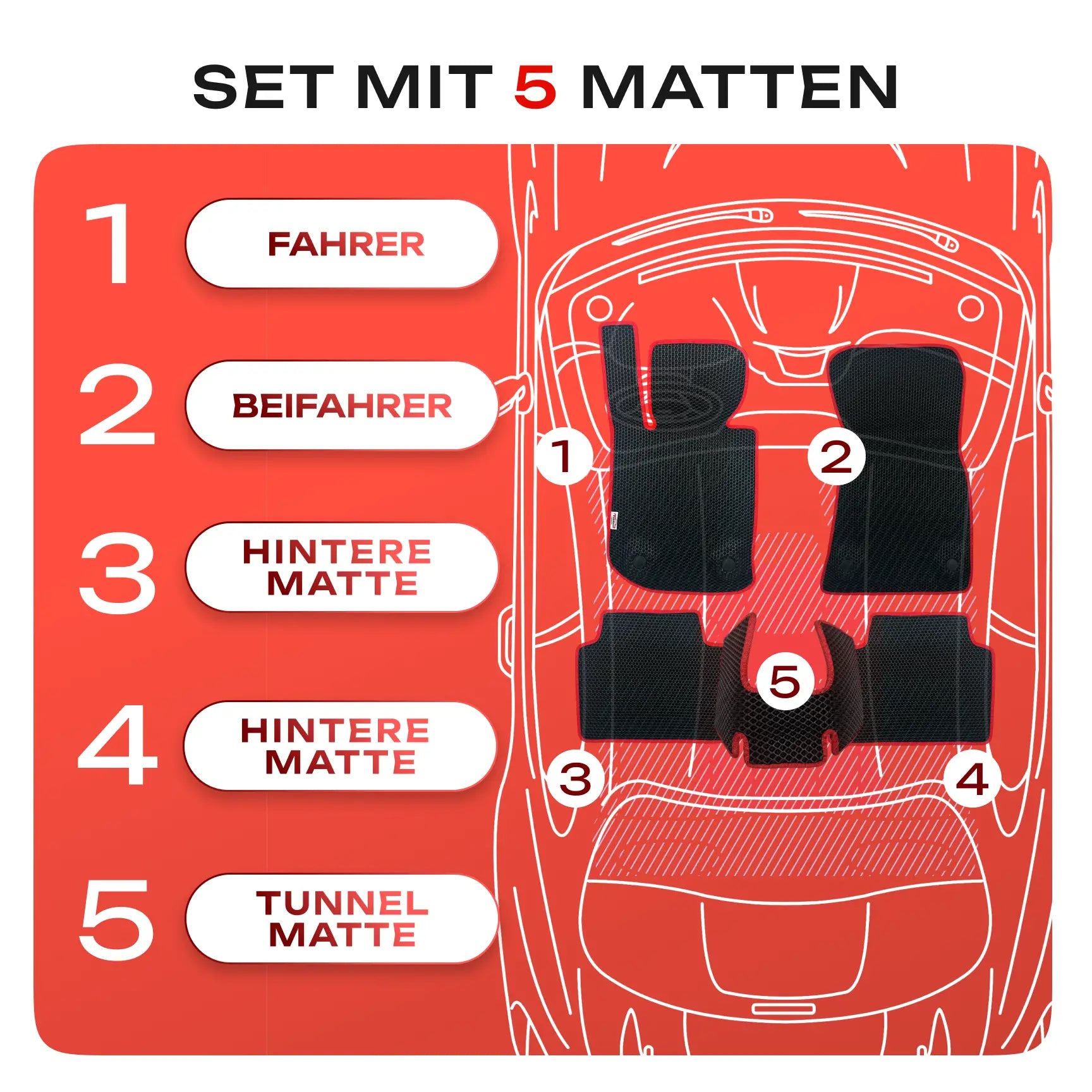 SET MIT 5 MATTEN

1 FAHRER

2 BEIFAHRER

3 HINTERE MATTE

4 HINTERE MATTE

5 TUNNEL MATTE

1

2

5

3

4